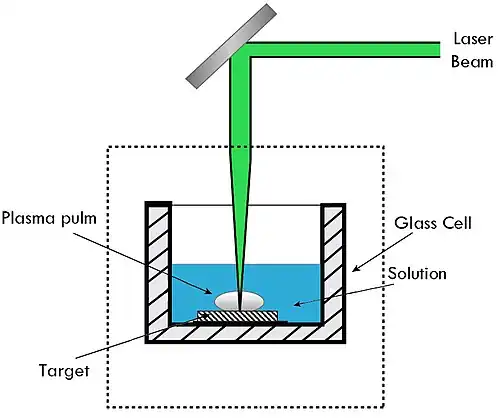 Laser Beam

Plasma pulm

Glass Cell

Solution

Target