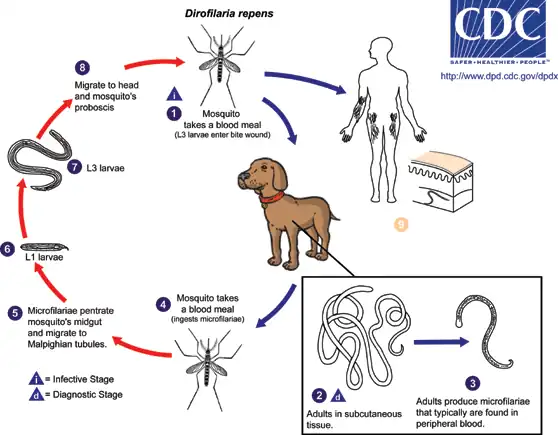 Dirofilaria repens

CDC
SAFER • HEALTHIER • PEOPLE™
http://www.dpd.cdc.gov/dpdx

8 Migrate to head and mosquito's proboscis

i

1 Mosquito takes a blood meal (L3 larvae enter bite wound)

7 L3 larvae

9

6 L1 larvae

5 Microfilariae pentrate mosquito's midgut and migrate to Malpighian tubules.

4 Mosquito takes a blood meal (ingests microfilariae)

i = Infective Stage
d = Diagnostic Stage

2 d Adults in subcutaneous tissue.

3 Adults produce microfilariae that typically are found in peripheral blood.