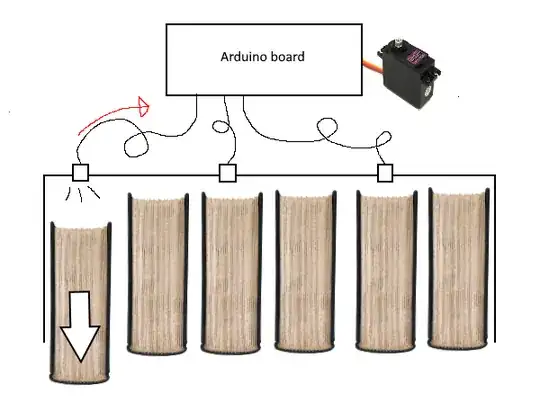 Arduino board